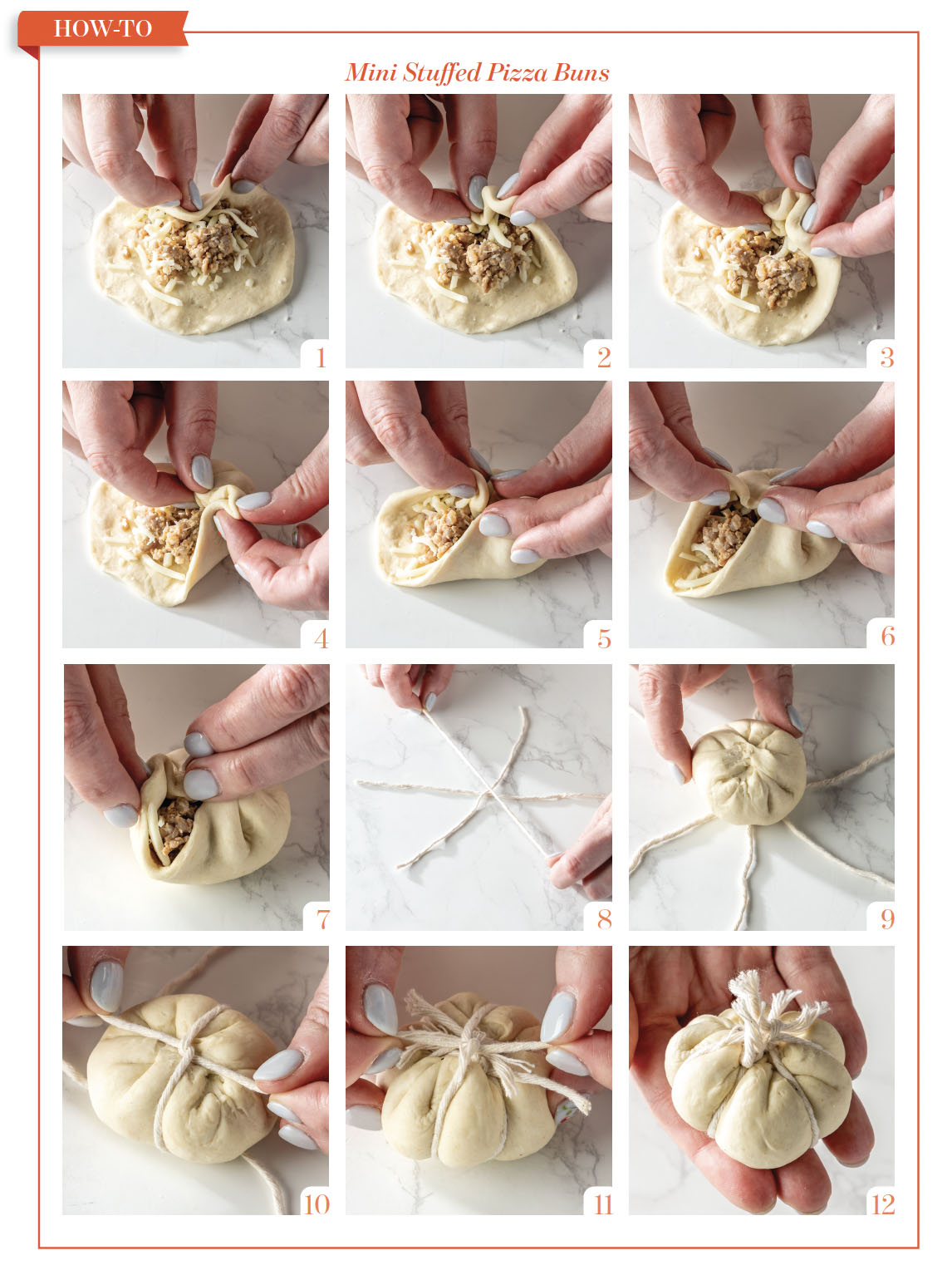 HOW-TO

Mini Stuffed Pizza Buns

1

2

3

4

5

6

7

8

9

10

11

12