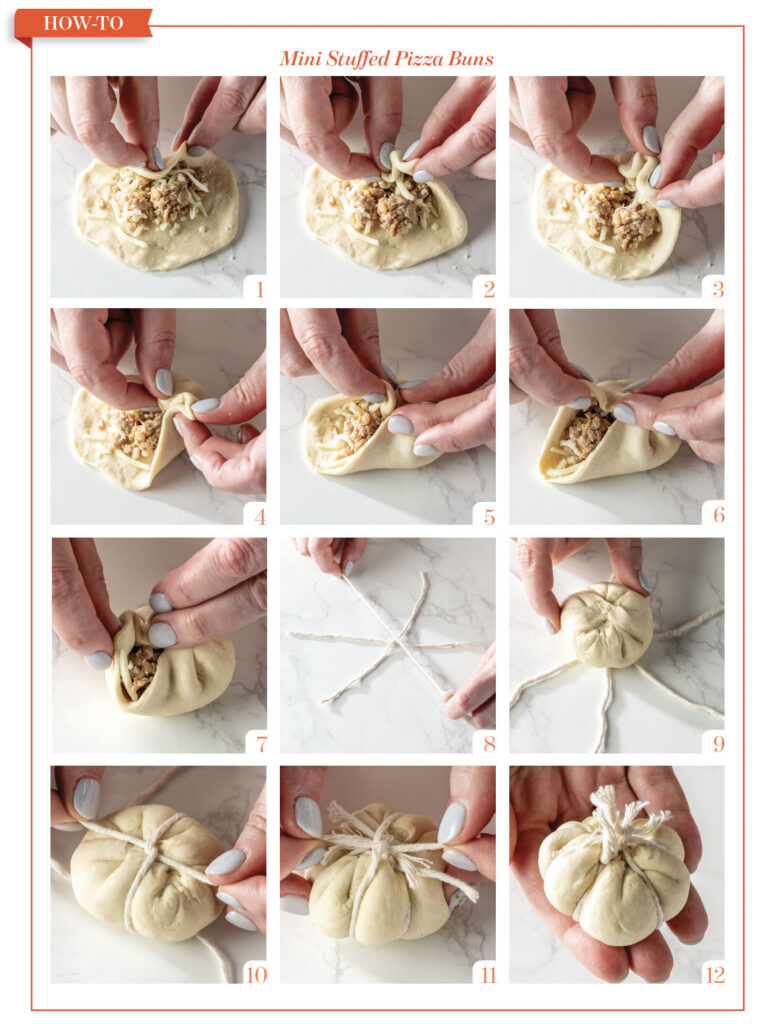 HOW-TO

Mini Stuffed Pizza Buns

1

2

3

4

5

6

7

8

9

10

11

12