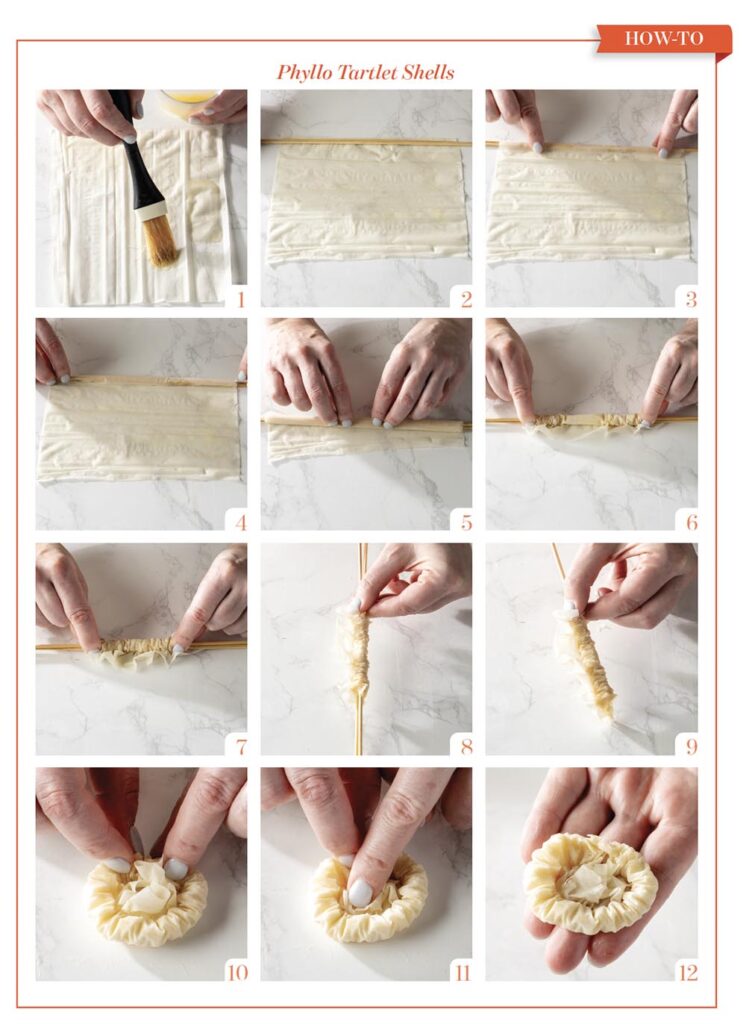 HOW-TO

Phyllo Tartlet Shells

1

2

3

4

5

6

7

8

9

10

11

12