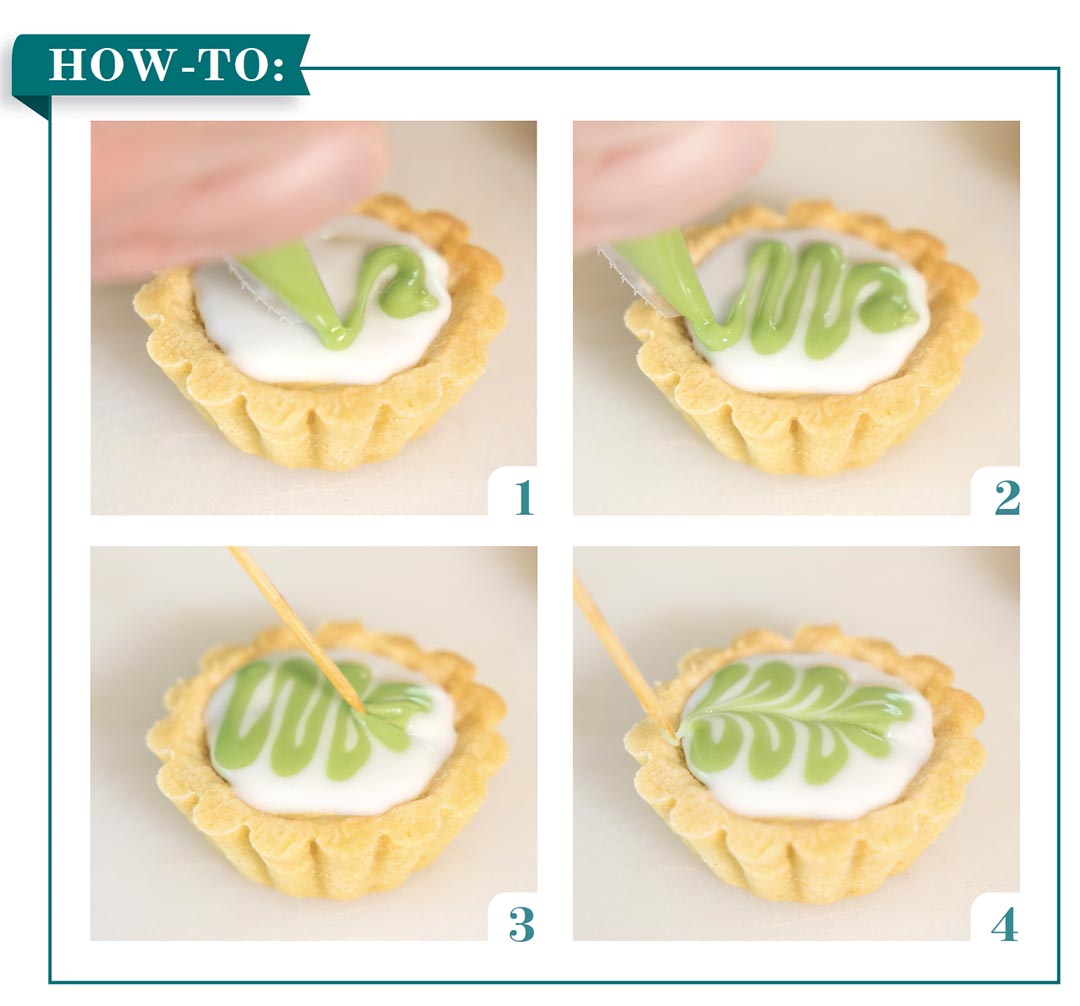 HOW-TO:

1

2

3

4