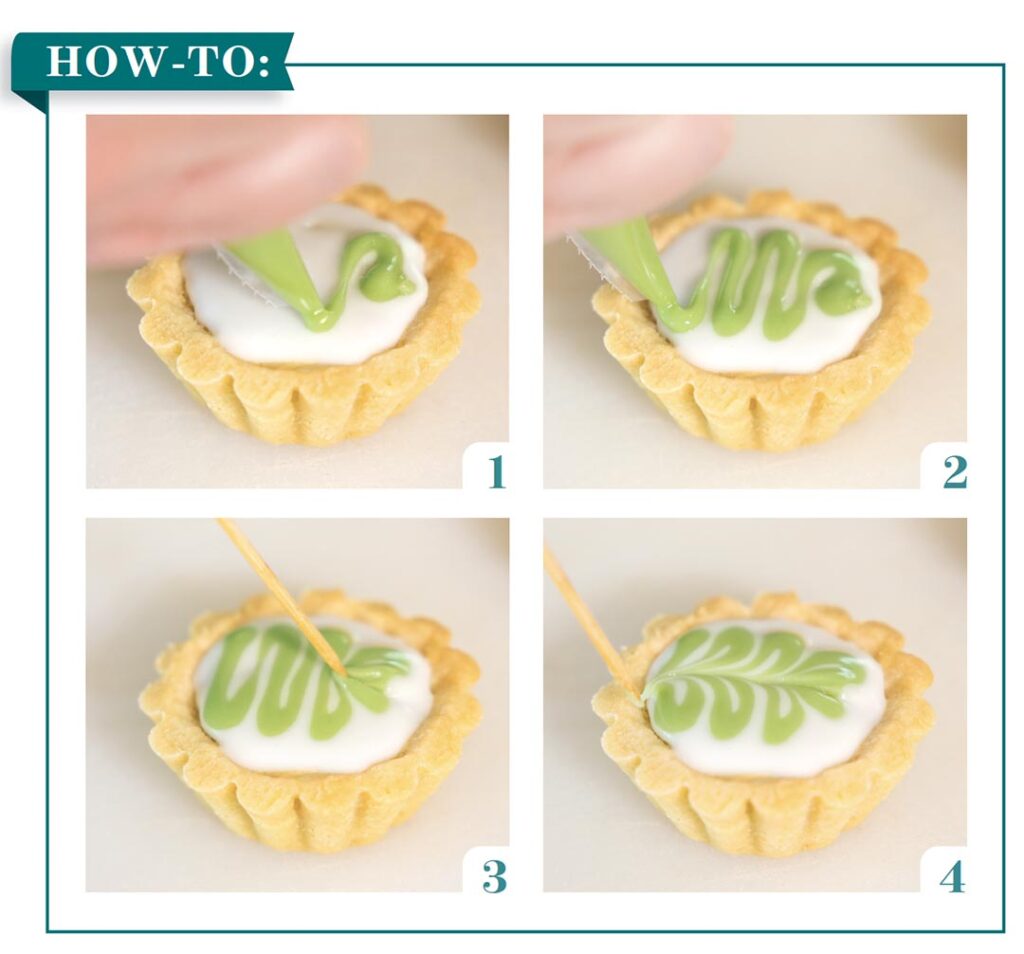 HOW-TO:

1

2

3

4